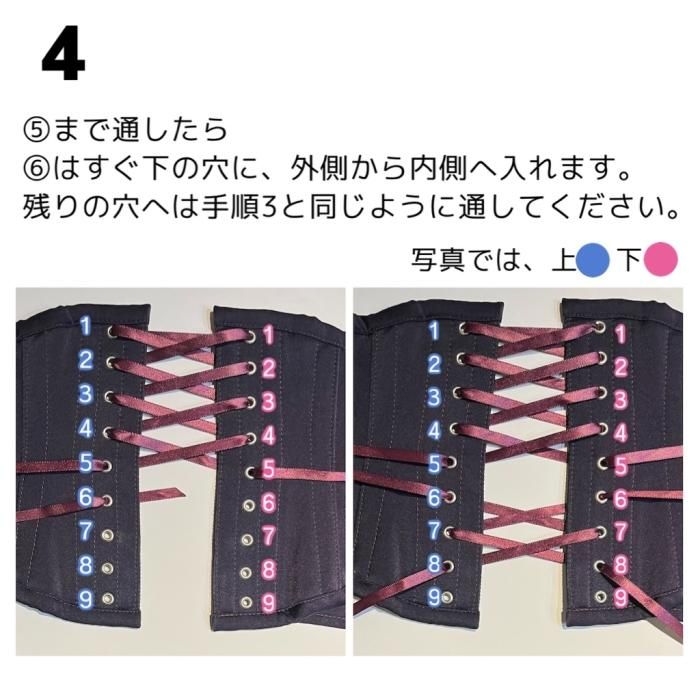 4

⑤まで通したら
⑥はすぐ下の穴に、外側から内側へ入れます。
残りの穴へは手順3と同じように通してください。

写真では、上 下

1
2
3
4
5
6
7
8
9

1
2
3
4
5
6
7
8
9

1
2
3
4
5
6
7
8
9

1
2
3
4
5
6
7
8
9