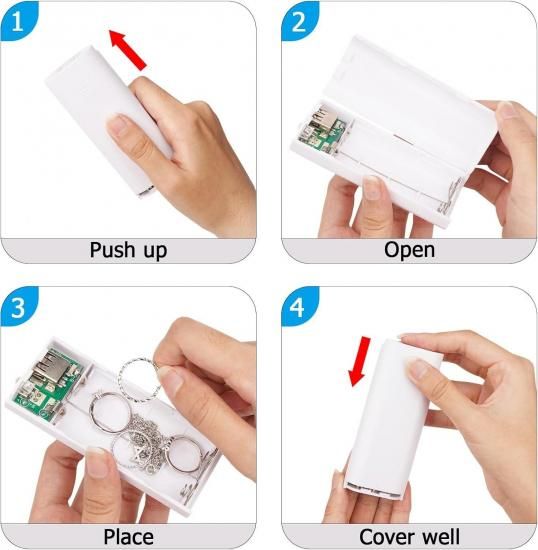 1
Push up

2
Open

3
Place

4
Cover well