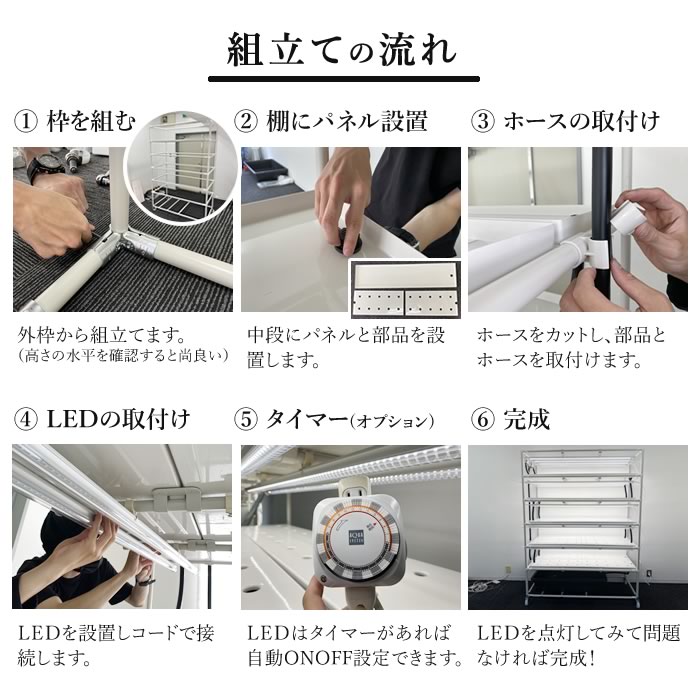 組立ての流れ

① 枠を組む

外枠から組立てます。
(高さの水平を確認すると尚良い)

② 棚にパネル設置

中段にパネルと部品を設置します。

③ ホースの取付け

ホースをカットし、部品とホースを取付けます。

④ LEDの取付け

LEDを設置しコードで接続します。

⑤ タイマー(オプション)

LEDはタイマーがあれば自動ONOFF設定できます。

⑥ 完成

LEDを点灯してみて問題なければ完成!