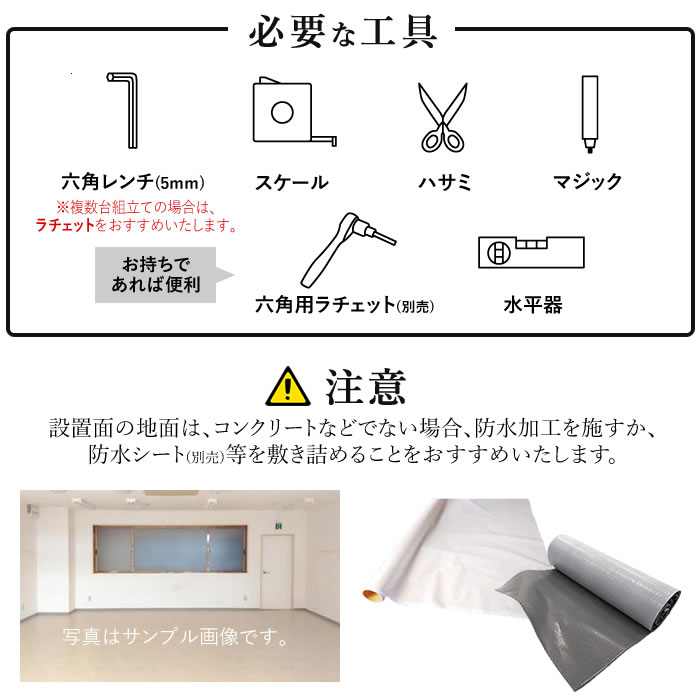 必要な工具

六角レンチ(5mm)
※複数台組立ての場合は、ラチェットをおすすめいたします。

スケール

ハサミ

マジック

お持ちであれば便利

六角用ラチェット(別売)

水平器

注意
設置面の地面は、コンクリートなどでない場合、防水加工を施すか、防水シート(別売)等を敷き詰めることをおすすめいたします。

写真はサンプル画像です。