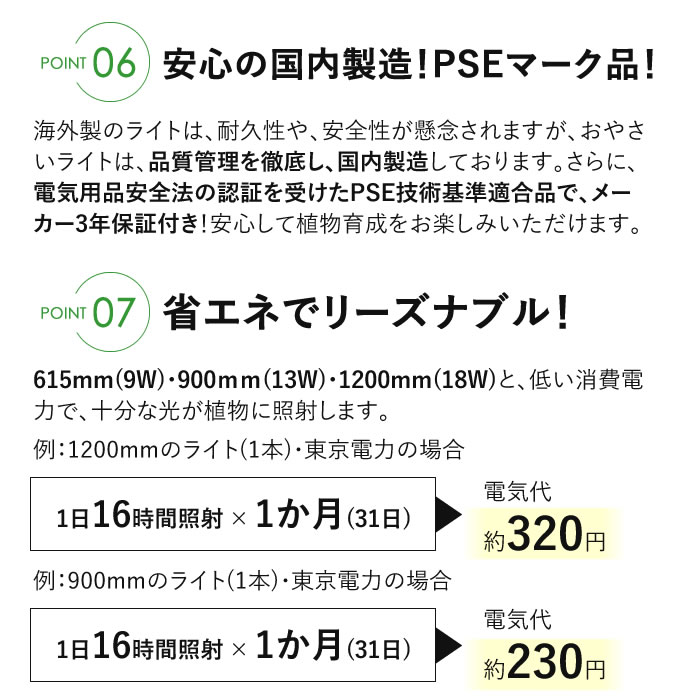 POINT 06 安心の国内製造!PSEマーク品!

海外製のライトは、耐久性や、安全性が懸念されますが、おやさいライトは、品質管理を徹底し、国内製造しております。さらに、電気用品安全法の認証を受けたPSE技術基準適合品で、メーカー3年保証付き!安心して植物育成をお楽しみいただけます。

POINT 07 省エネでリーズナブル!

615mm(9W)・900mm(13W)・1200mm(18W)と、低い消費電力で、十分な光が植物に照射します。

例:1200mmのライト(1本)・東京電力の場合

1日16時間照射 × 1か月(31日)

電気代
約320円

例:900mmのライト(1本)・東京電力の場合

1日16時間照射 × 1か月(31日)

電気代
約230円